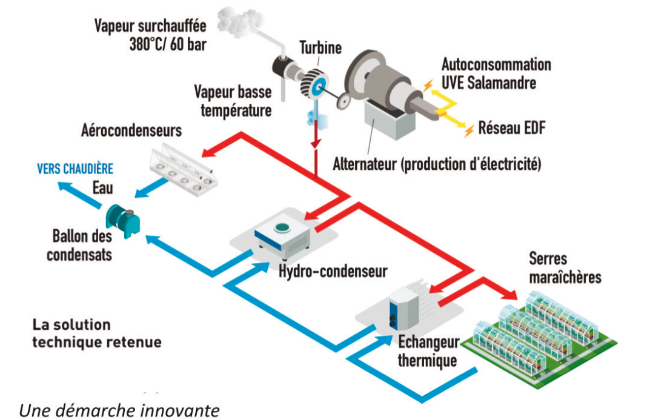 Vapeur surchauffée
380°C/ 60 bar

Turbine

Autoconsommation
UVE Salamandre

Vapeur basse
température

Réseau EDF

Aérocondenseurs

Alternateur (production d'électricité)

VERS CHAUDIÈRE

Eau

Ballon des
condensats

Hydro-condenseur

Serres
maraîchères

La solution
technique retenue

Echangeur
thermique

Une démarche innovante